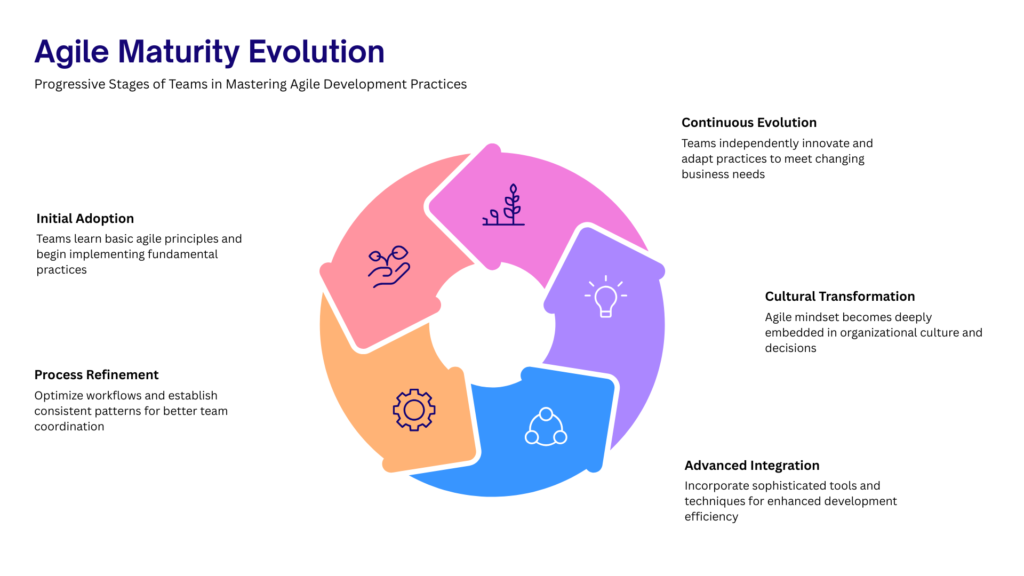 Agile Maturity Evolution

Progressive Stages of Teams in Mastering Agile Development Practices

Initial Adoption
Teams learn basic agile principles and begin implementing fundamental practices

Process Refinement
Optimize workflows and establish consistent patterns for better team coordination

Continuous Evolution
Teams independently innovate and adapt practices to meet changing business needs

Cultural Transformation
Agile mindset becomes deeply embedded in organizational culture and decisions

Advanced Integration
Incorporate sophisticated tools and techniques for enhanced development efficiency